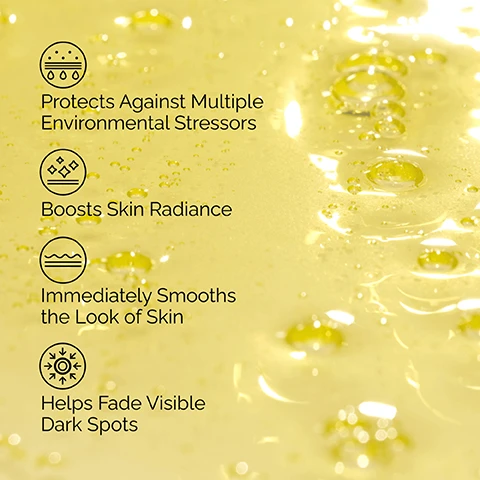 Protects Against Multiple Environmental Stressors

Boosts Skin Radiance

Immediately Smooths the Look of Skin

Helps Fade Visible Dark Spots