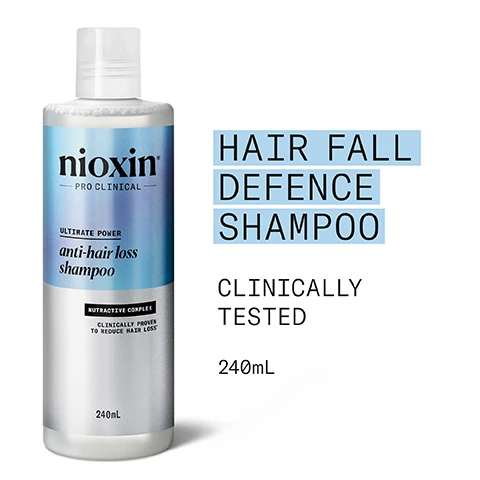 nioxin®
PRO CLINICAL

ULTIMATE POWER
anti-hair loss shampoo

NUTRACTIVE COMPLEX
CLINICALLY PROVEN TO REDUCE HAIR LOSS*

240mL

HAIR FALL DEFENCE SHAMPOO

CLINICALLY TESTED

240mL