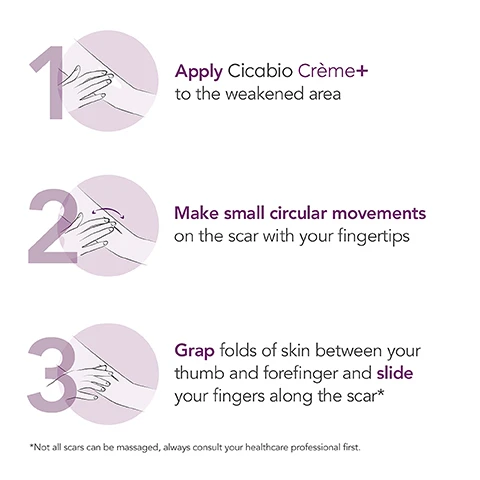 1

Apply Cicabio Crème+ to the weakened area

2

Make small circular movements on the scar with your fingertips

3

Grap folds of skin between your thumb and forefinger and slide your fingers along the scar*

*Not all scars can be massaged, always consult your healthcare professional first.