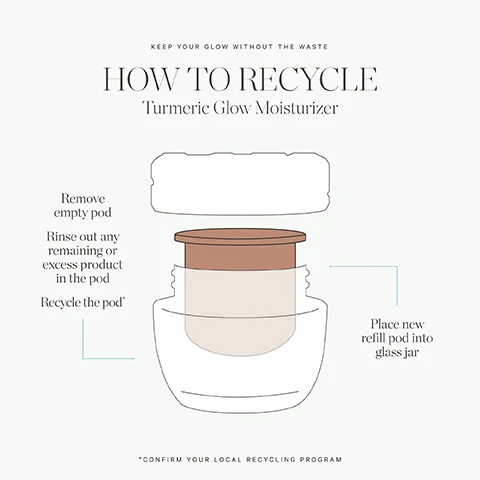 KEEP YOUR GLOW WITHOUT THE WASTE

HOW TO RECYCLE
Turmeric Glow Moisturizer

Remove empty pod

Rinse out any remaining or excess product in the pod

Recycle the pod*

Place new refill pod into glass jar

*CONFIRM YOUR LOCAL RECYCLING PROGRAM