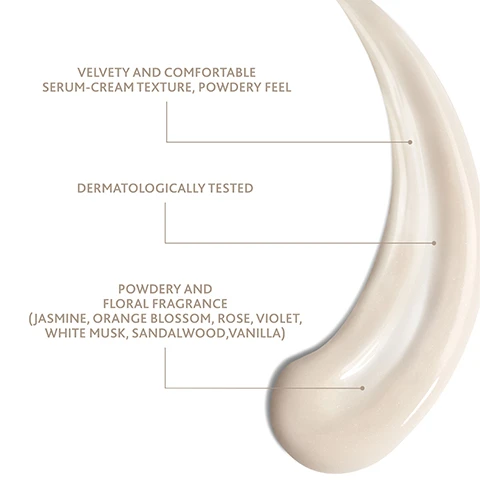 VELVETY AND COMFORTABLE SERUM-CREAM TEXTURE, POWDERY FEEL

DERMATOLOGICALLY TESTED

POWDERY AND FLORAL FRAGRANCE (JASMINE, ORANGE BLOSSOM, ROSE, VIOLET, WHITE MUSK, SANDALWOOD,VANILLA)