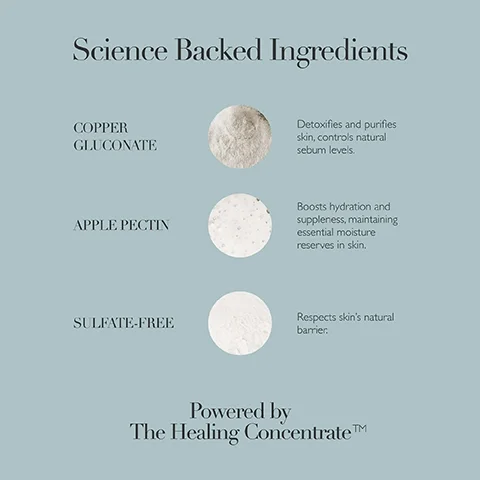 Science Backed Ingredients

COPPER GLUCONATE

Detoxifies and purifies skin, controls natural sebum levels.

APPLE PECTIN

Boosts hydration and suppleness, maintaining essential moisture reserves in skin.

SULFATE-FREE

Respects skin's natural barrier.

Powered by
The Healing Concentrate™